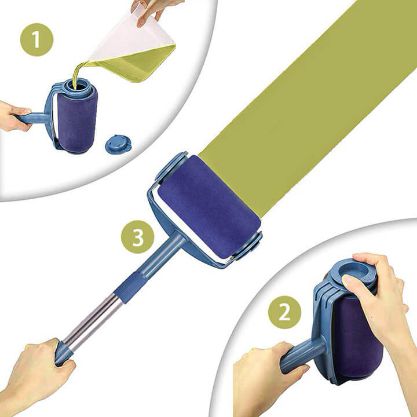 1

3

2